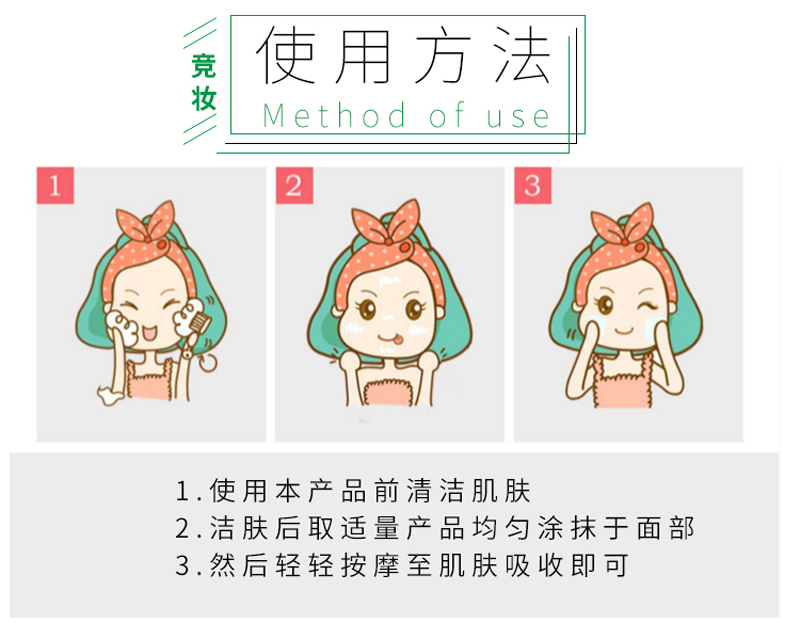 竞妆

使用方法

Method of use

1

2

3

1.使用本产品前清洁肌肤
2.洁肤后取适量产品均匀涂抹于面部
3.然后轻轻按摩至肌肤吸收即可