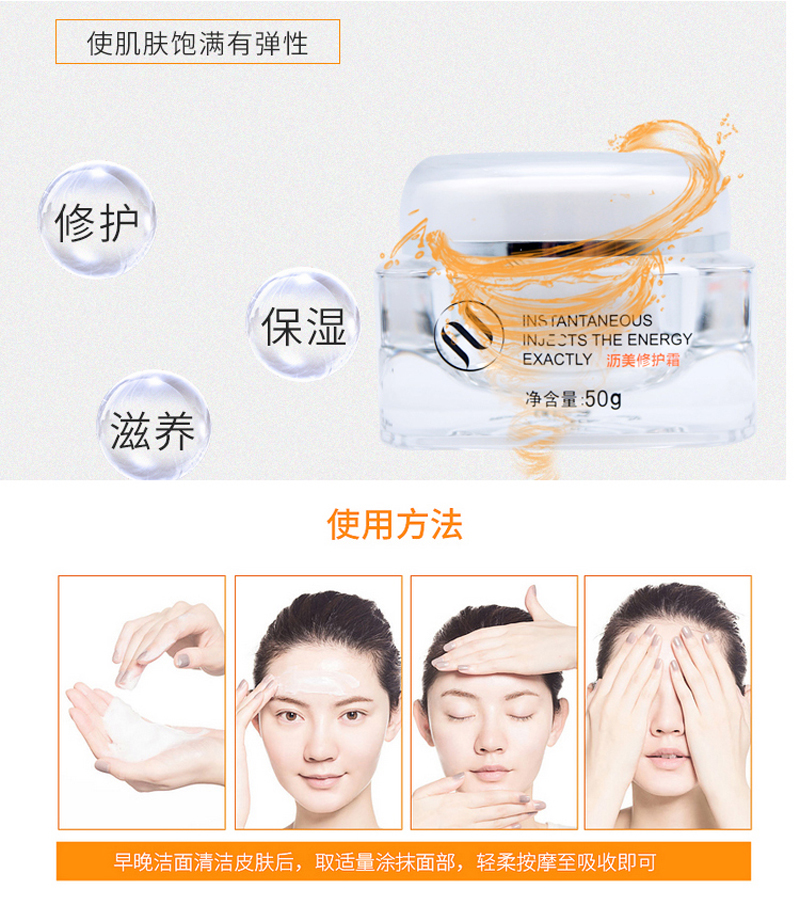 使肌肤饱满有弹性

修护

保湿

滋养

INSTANTANEOUS INJECTS THE ENERGY EXACTLY 沥美修护霜

净含量:50g

使用方法

早晚洁面清洁皮肤后，取适量涂抹面部，轻柔按摩至吸收即可