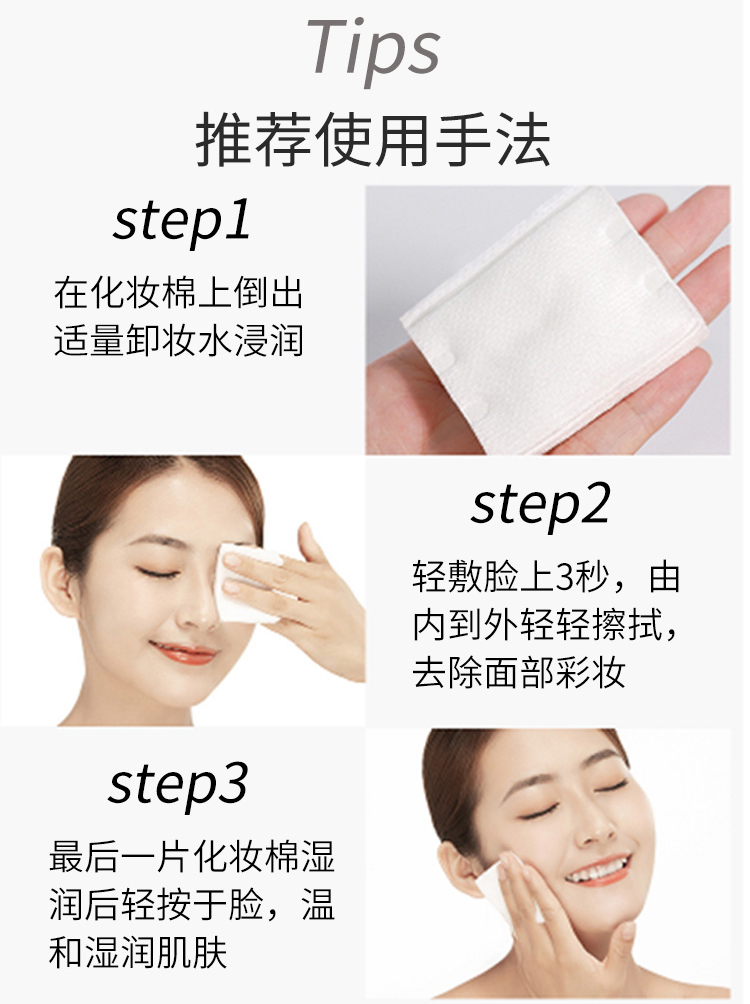 Tips
推荐使用手法

step1
在化妆棉上倒出适量卸妆水浸润

step2
轻敷脸上3秒，由内到外轻轻擦拭，去除面部彩妆

step3
最后一片化妆棉湿润后轻按于脸，温和湿润肌肤