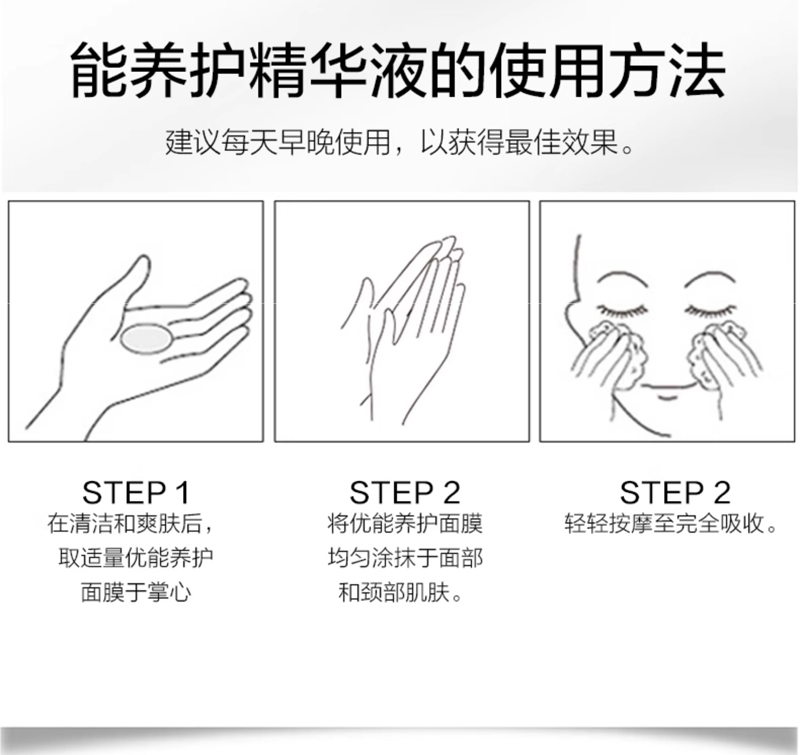 能养护精华液的使用方法

建议每天早晚使用，以获得最佳效果。

STEP 1
在清洁和爽肤后，取适量优能养护面膜于掌心

STEP 2
将优能养护面膜均匀涂抹于面部和颈部肌肤。

STEP 2
轻轻按摩至完全吸收。