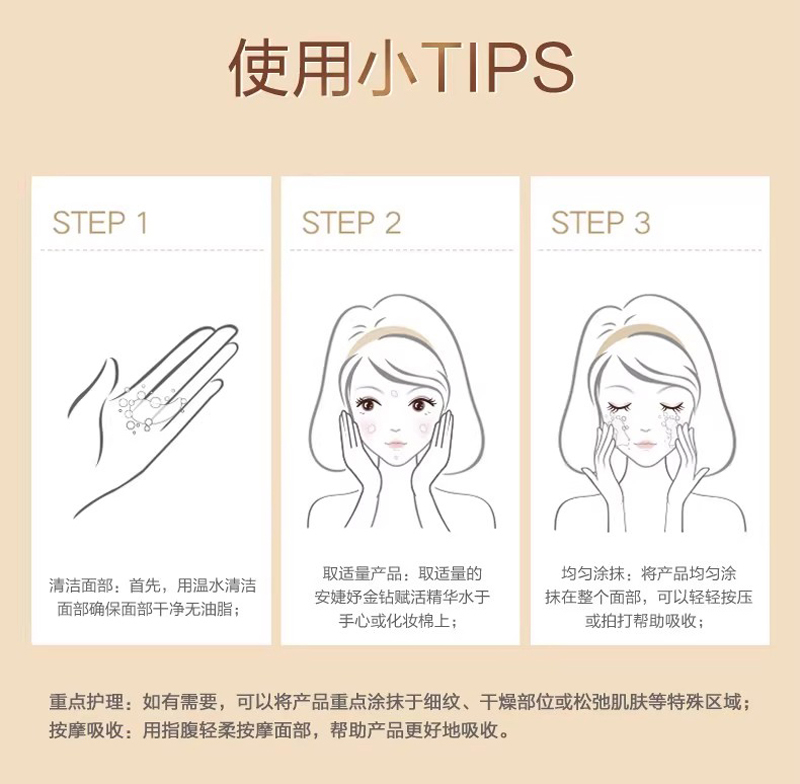 使用小TIPS

STEP 1

清洁面部：首先，用温水清洁面部确保面部干净无油脂；

STEP 2

取适量产品：取适量的安婕妤金钻赋活精华水于手心或化妆棉上；

STEP 3

均匀涂抹：将产品均匀涂抹在整个面部，可以轻轻按压或拍打帮助吸收；

重点护理：如有需要，可以将产品重点涂抹于细纹、干燥部位或松弛肌肤等特殊区域；
按摩吸收：用指腹轻柔按摩面部，帮助产品更好地吸收。