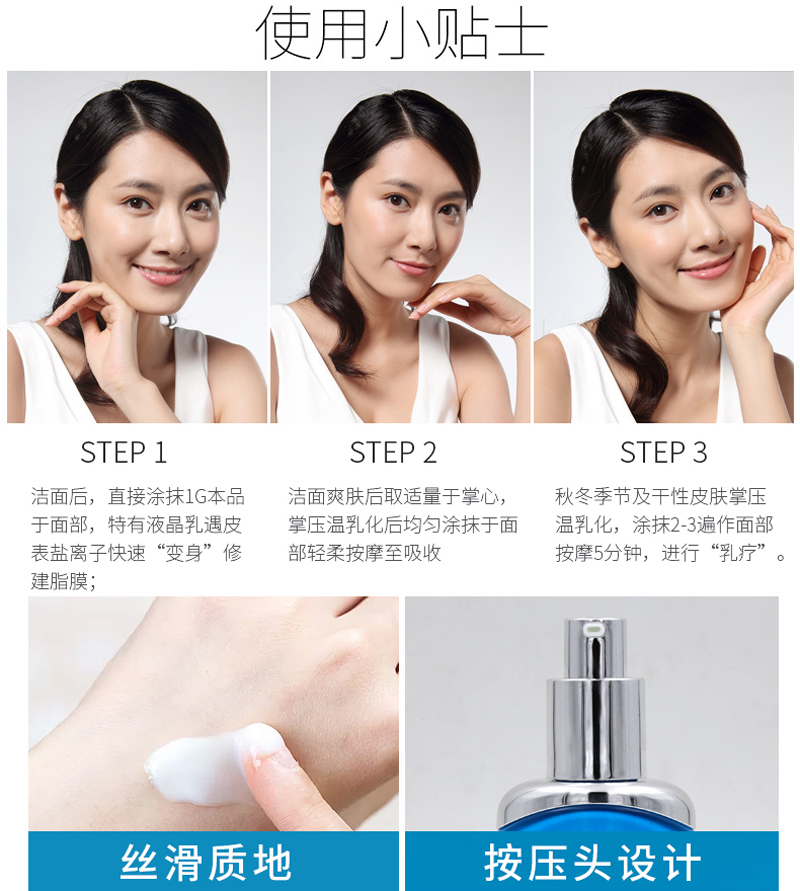 使用小贴士

STEP 1

洁面后，直接涂抹1G本品于面部，特有液晶乳遇皮表盐离子快速“变身”修建脂膜；

STEP 2

洁面爽肤后取适量于掌心，掌压温乳化后均匀涂抹于面部轻柔按摩至吸收

STEP 3

秋冬季节及干性皮肤掌压温乳化，涂抹2-3遍作面部按摩5分钟，进行“乳疗”。

丝滑质地

按压头设计