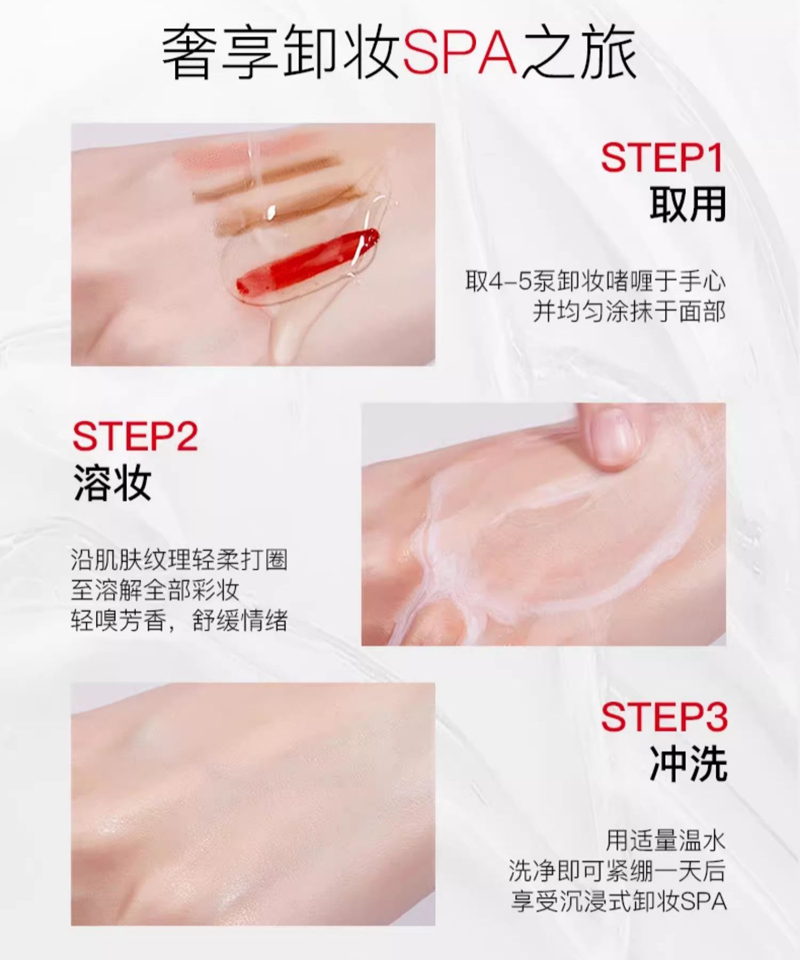 奢享卸妆SPA之旅

STEP1
取用

取4-5泵卸妆啫喱于手心
并均匀涂抹于面部

STEP2
溶妆

沿肌肤纹理轻柔打圈
至溶解全部彩妆
轻嗅芳香，舒缓情绪

STEP3
冲洗

用适量温水
洗净即可紧绷一天后
享受沉浸式卸妆SPA