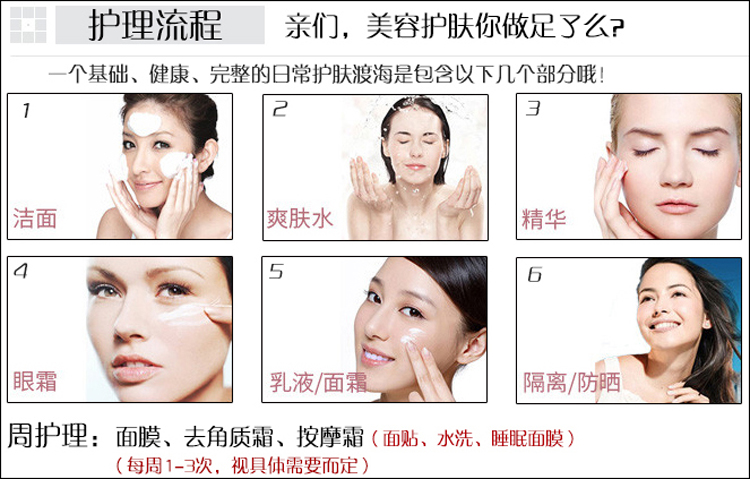 护理流程 亲们，美容护肤你做足了么？

一个基础、健康、完整的日常护肤渡海是包含以下几个部分哦！

1 洁面

2 爽肤水

3 精华

4 眼霜

5 乳液/面霜

6 隔离/防晒

周护理：面膜、去角质霜、按摩霜（面贴、水洗、睡眠面膜）
（每周1-3次，视具体需要而定）