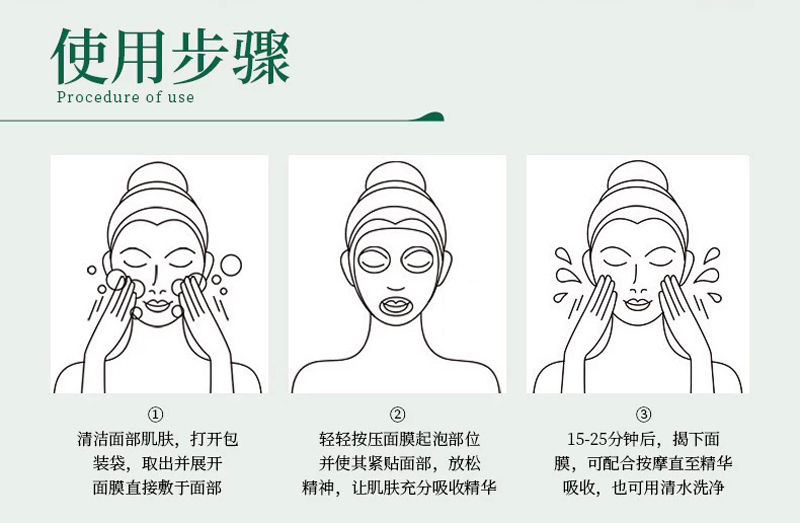 使用步骤
Procedure of use

①
清洁面部肌肤，打开包装袋，取出并展开面膜直接敷于面部

②
轻轻按压面膜起泡部位并使其紧贴面部，放松精神，让肌肤充分吸收精华

③
15-25分钟后，揭下面膜，可配合按摩直至精华吸收，也可用清水洗净