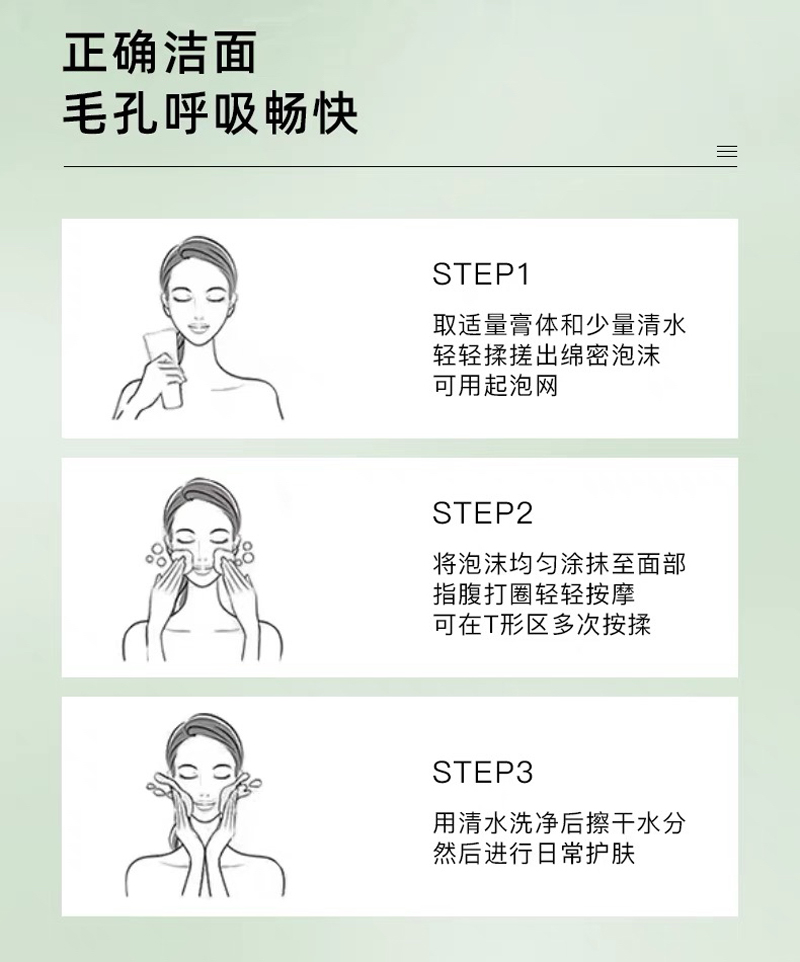 正确洁面
毛孔呼吸畅快

STEP1
取适量膏体和少量清水
轻轻揉搓出绵密泡沫
可用起泡网

STEP2
将泡沫均匀涂抹至面部
指腹打圈轻轻按摩
可在T形区多次按揉

STEP3
用清水洗净后擦干水分
然后进行日常护肤