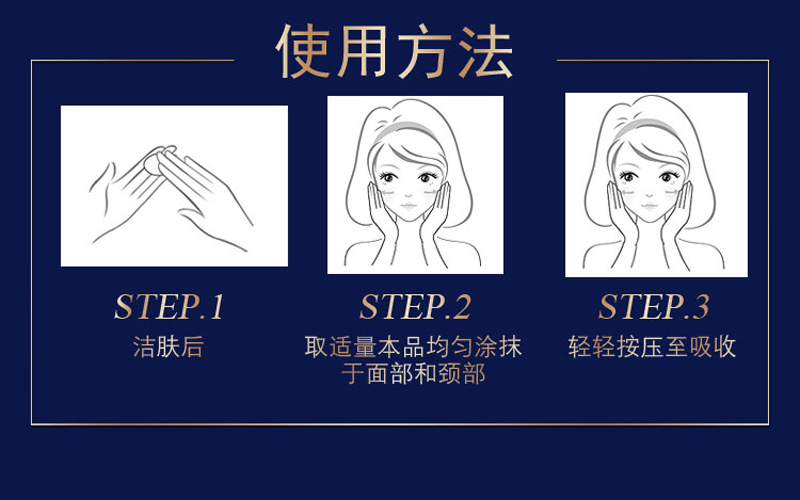 使用方法

STEP.1
洁肤后

STEP.2
取适量本品均匀涂抹于面部和颈部

STEP.3
轻轻按压至吸收