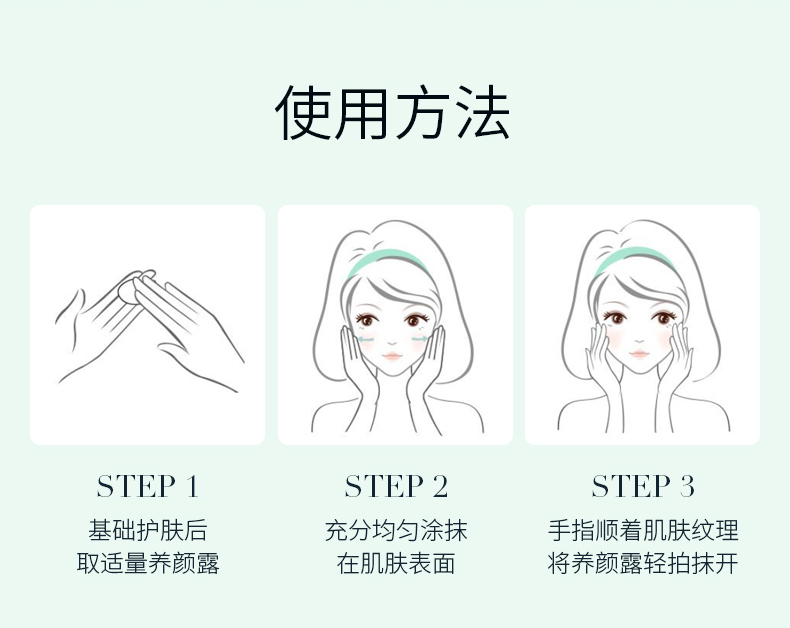 使用方法

STEP 1
基础护肤后
取适量养颜露

STEP 2
充分均匀涂抹
在肌肤表面

STEP 3
手指顺着肌肤纹理
将养颜露轻拍抹开