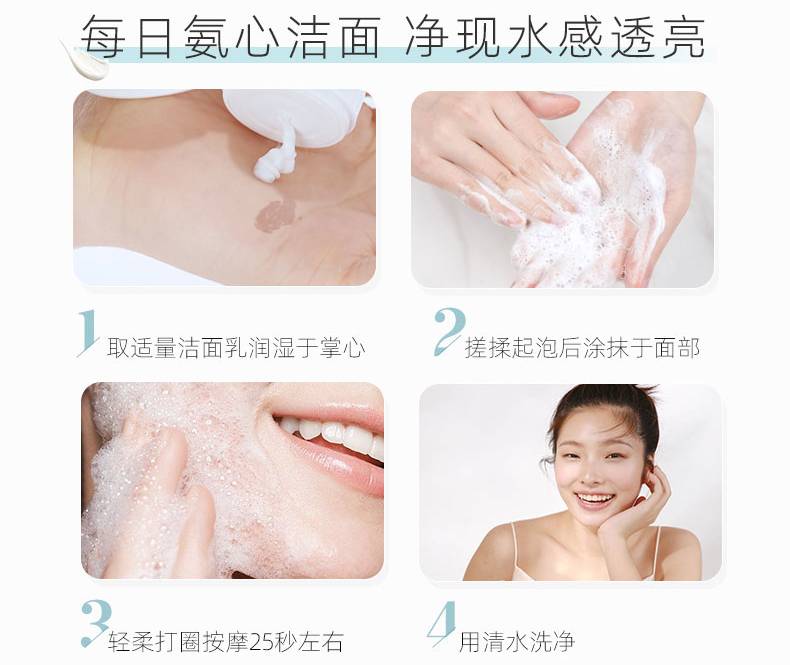 每日氨心洁面 净现水感透亮

1 取适量洁面乳润湿于掌心

2 搓揉起泡后涂抹于面部

3 轻柔打圈按摩25秒左右

4 用清水洗净