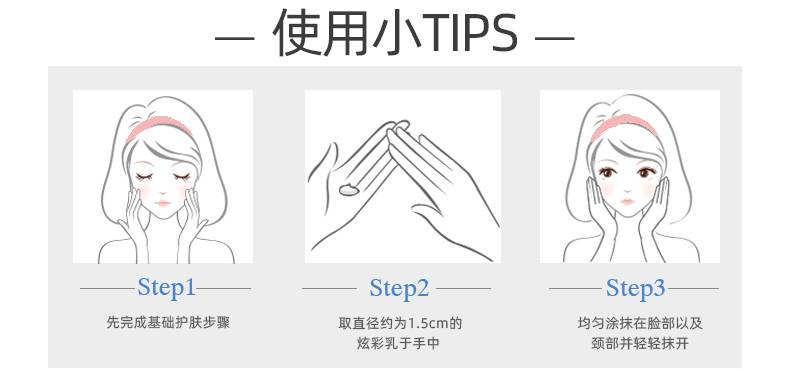 — 使用小TIPS —

Step1

先完成基础护肤步骤

Step2

取直径约为1.5cm的炫彩乳于手中

Step3

均匀涂抹在脸部以及颈部并轻轻抹开