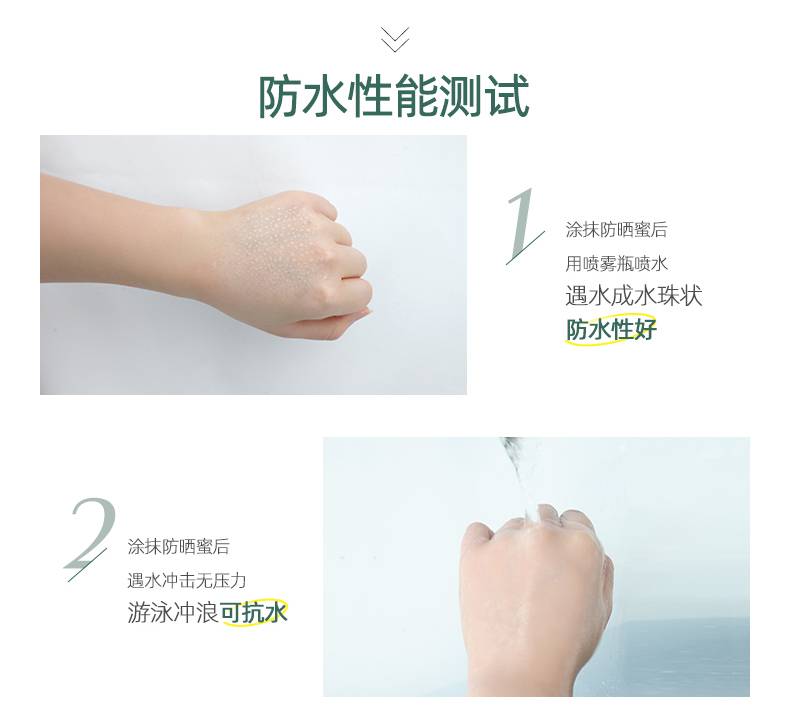 防水性能测试

1
涂抹防晒蜜后
用喷雾瓶喷水
遇水成水珠状
防水性好

2
涂抹防晒蜜后
遇水冲击无压力
游泳冲浪可抗水