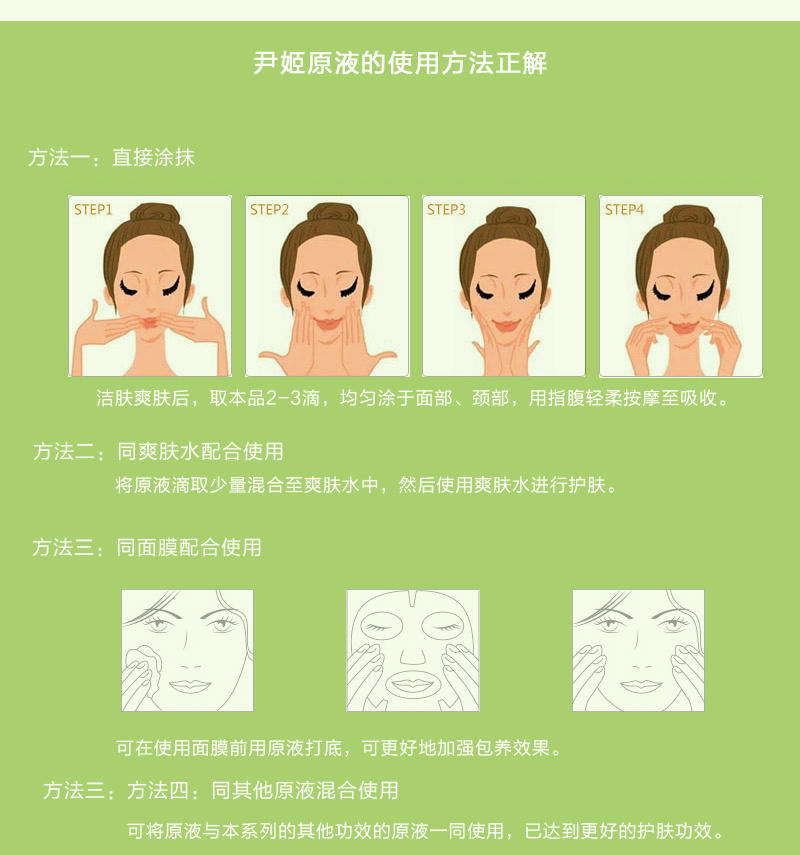 尹姬原液的使用方法正解

方法一：直接涂抹

STEP1

STEP2

STEP3

STEP4

洁肤爽肤后，取本品2-3滴，均匀涂于面部、颈部，用指腹轻柔按摩至吸收。

方法二：同爽肤水配合使用

将原液滴取少量混合至爽肤水中，然后使用爽肤水进行护肤。

方法三：同面膜配合使用

可在使用面膜前用原液打底，可更好地加强包养效果。

方法三：方法四：同其他原液混合使用

可将原液与本系列的其他功效的原液一同使用，已达到更好的护肤功效。