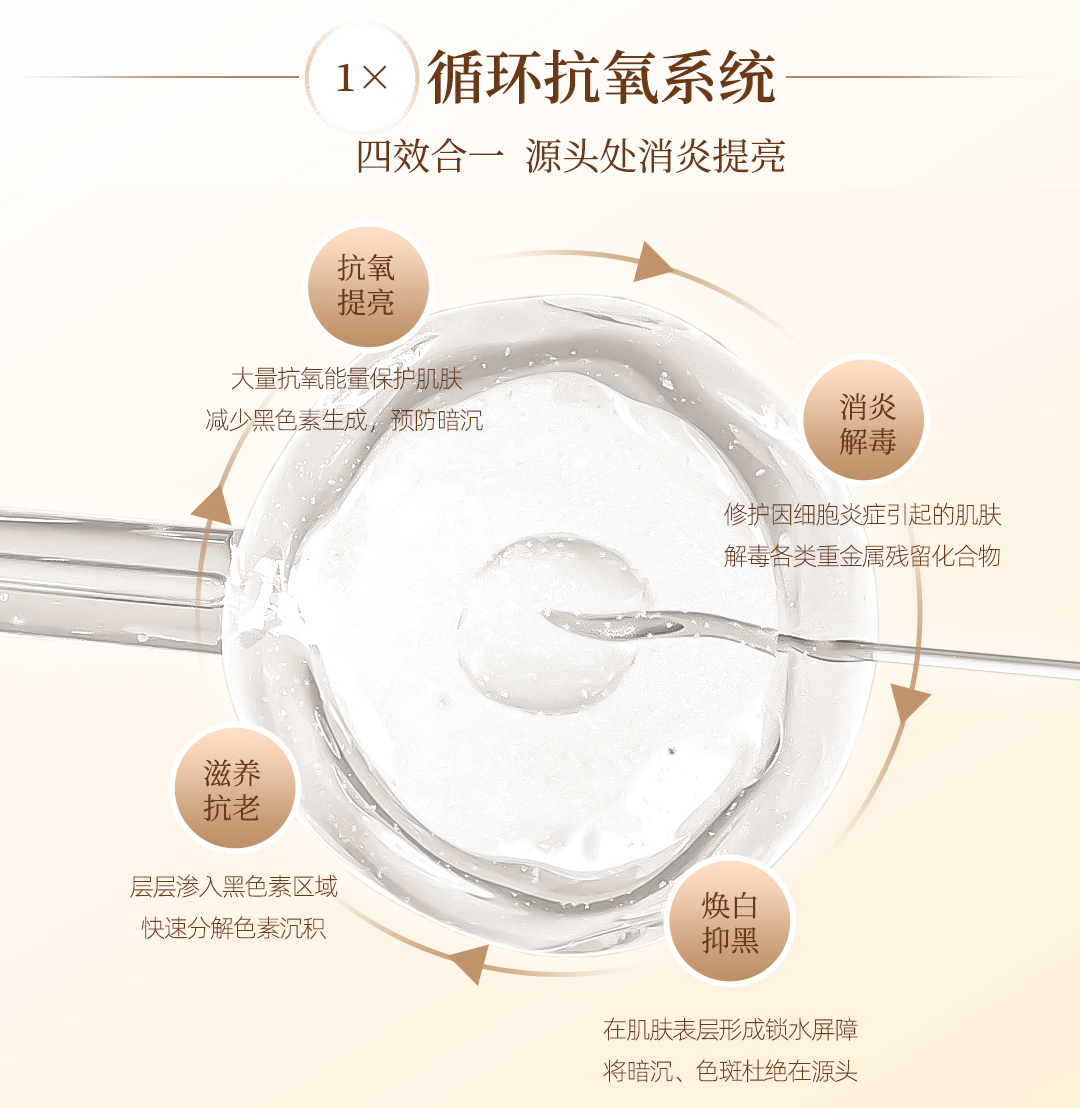 1× 循环抗氧系统

四效合一 源头处消炎提亮

抗氧提亮

大量抗氧能量保护肌肤
减少黑色素生成，预防暗沉

消炎解毒

修护因细胞炎症引起的肌肤
解毒各类重金属残留化合物

滋养抗老

层层渗入黑色素区域
快速分解色素沉积

焕白抑黑

在肌肤表层形成锁水屏障
将暗沉、色斑杜绝在源头