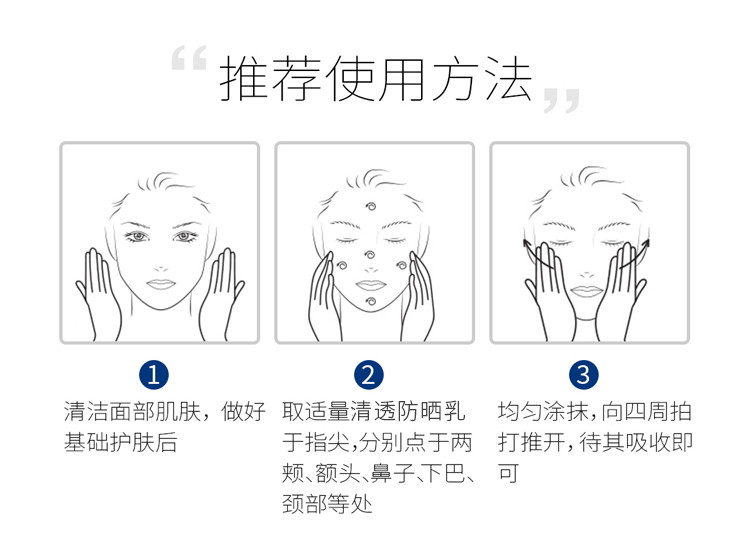 “推荐使用方法”

1
清洁面部肌肤，做好基础护肤后

2
取适量清透防晒乳于指尖，分别点于两颊、额头、鼻子、下巴、颈部等处

3
均匀涂抹，向四周拍打推开，待其吸收即可