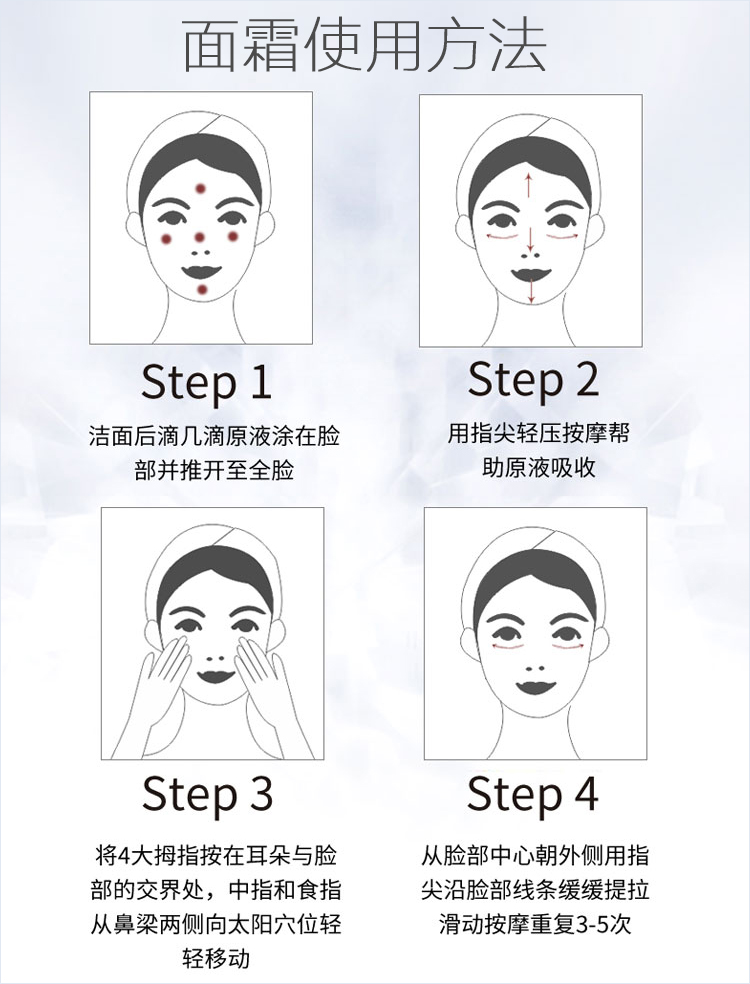 面霜使用方法

Step 1

洁面后滴几滴原液涂在脸部并推开至全脸

Step 2

用指尖轻压按摩帮助原液吸收

Step 3

将4大拇指按在耳朵与脸部的交界处，中指和食指从鼻梁两侧向太阳穴位轻轻移动

Step 4

从脸部中心朝外侧用指尖沿脸部线条缓缓提拉滑动按摩重复3-5次