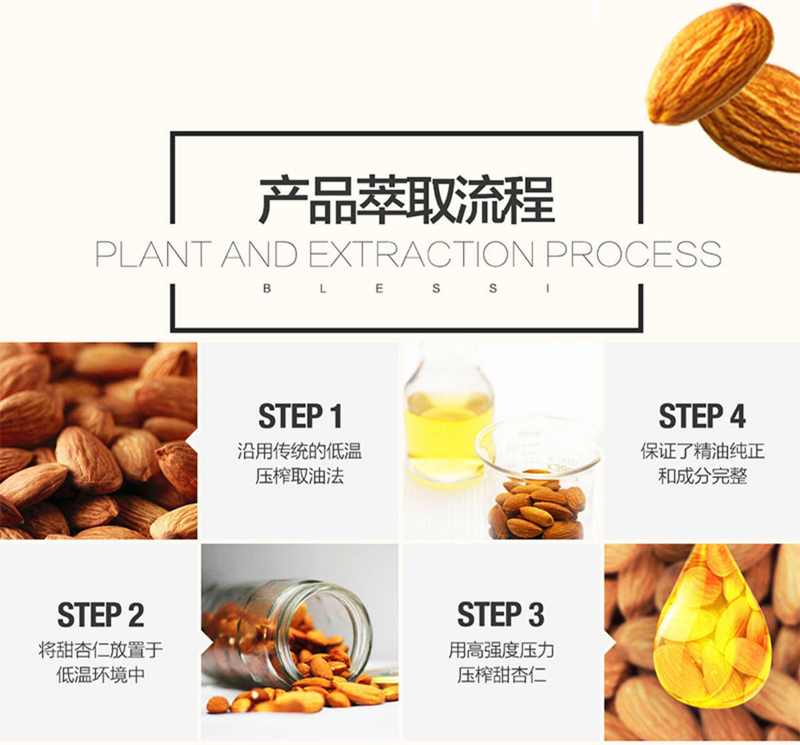 产品萃取流程
PLANT AND EXTRACTION PROCESS
B L E S S I

STEP 1
沿用传统的低温压榨取油法

STEP 4
保证了精油纯正和成分完整

STEP 2
将甜杏仁放置于低温环境中

STEP 3
用高强度压力压榨甜杏仁