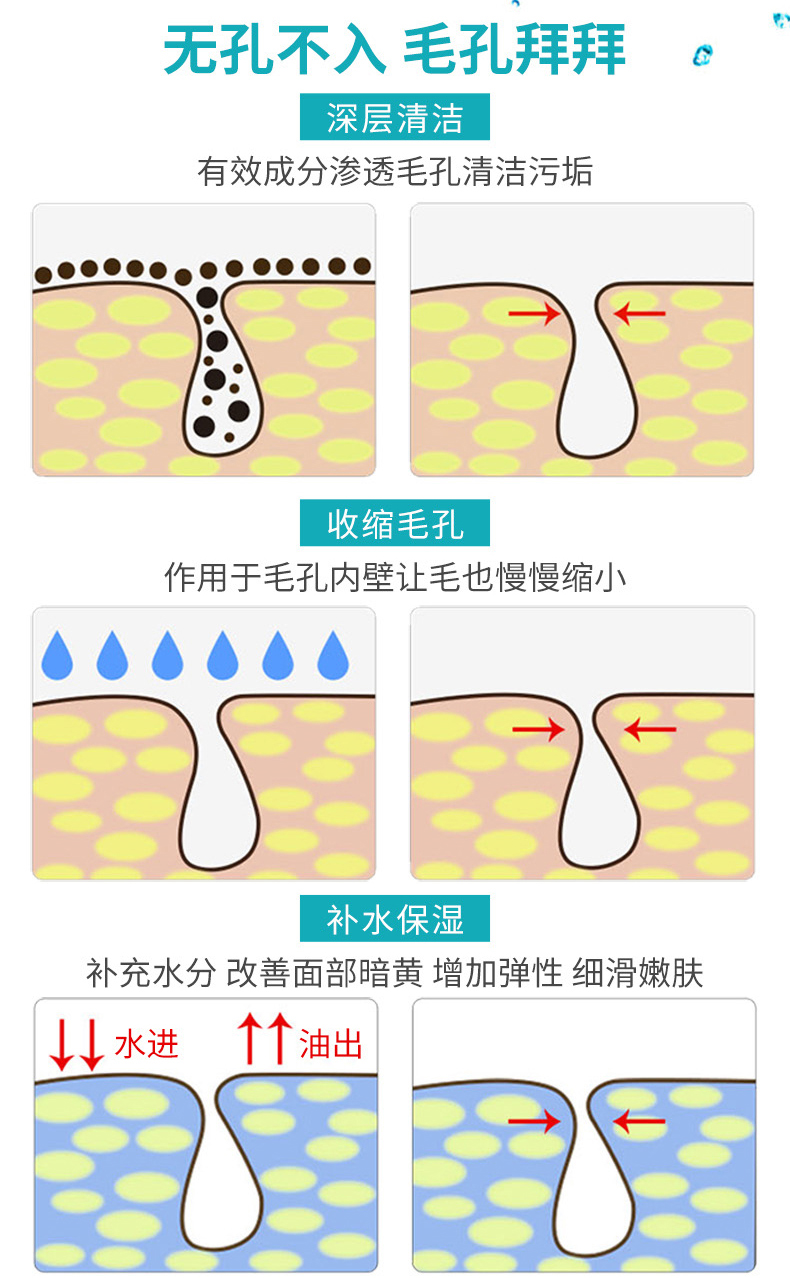 无孔不入 毛孔拜拜

深层清洁

有效成分渗透毛孔清洁污垢

收缩毛孔

作用于毛孔内壁让毛也慢慢缩小

补水保湿

补充水分 改善面部暗黄 增加弹性 细滑嫩肤

水进

油出