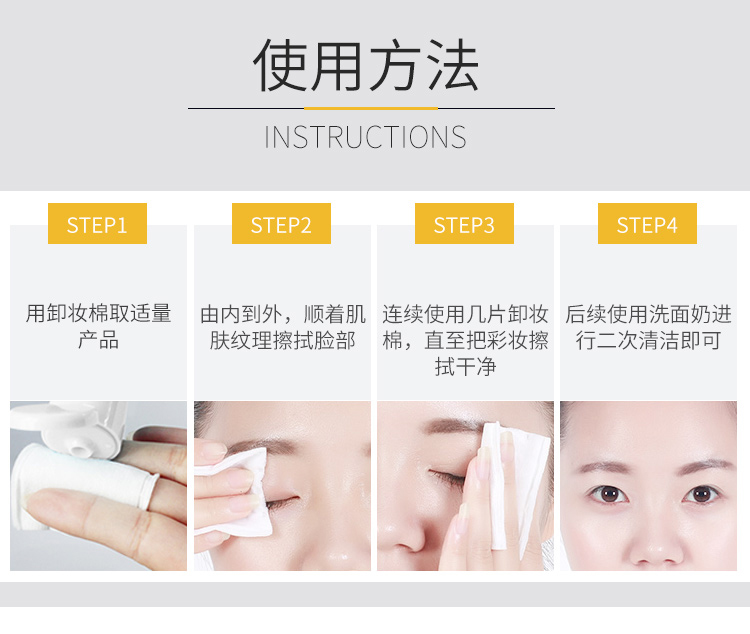 使用方法

INSTRUCTIONS

STEP1

用卸妆棉取适量产品

STEP2

由内到外，顺着肌肤纹理擦拭脸部

STEP3

连续使用几片卸妆棉，直至把彩妆擦拭干净

STEP4

后续使用洗面奶进行二次清洁即可