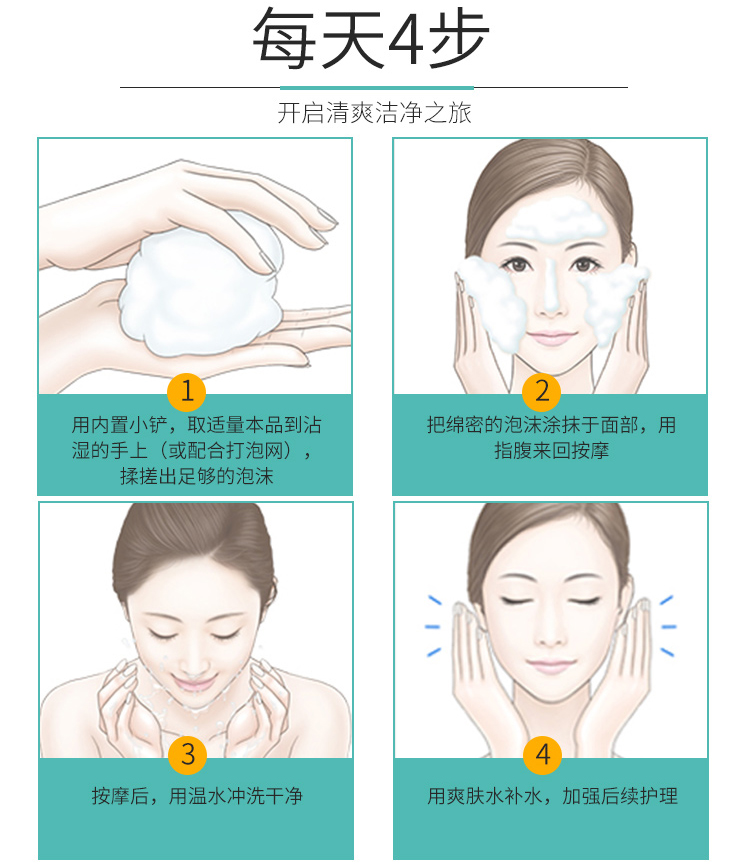 每天4步

开启清爽洁净之旅

1

用内置小铲，取适量本品到沾湿的手上（或配合打泡网），揉搓出足够的泡沫

2

把绵密的泡沫涂抹于面部，用指腹来回按摩

3

按摩后，用温水冲洗干净

4

用爽肤水补水，加强后续护理