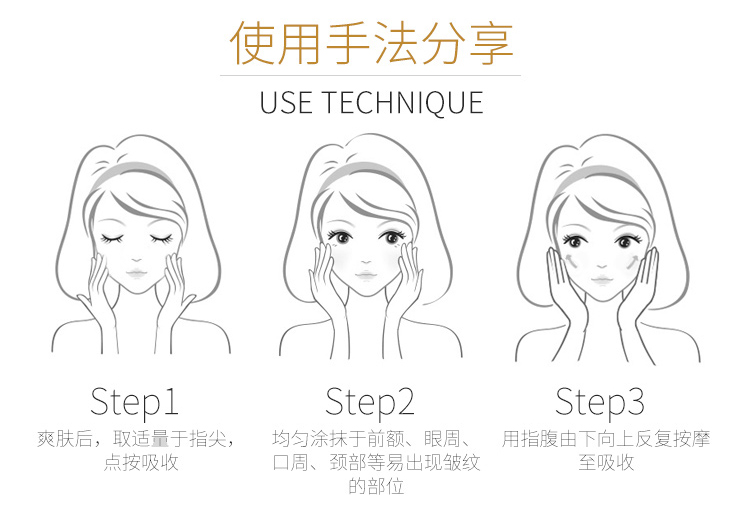 使用手法分享

USE TECHNIQUE

Step1
爽肤后，取适量于指尖，点按吸收

Step2
均匀涂抹于前额、眼周、口周、颈部等易出现皱纹的部位

Step3
用指腹由下向上反复按摩至吸收