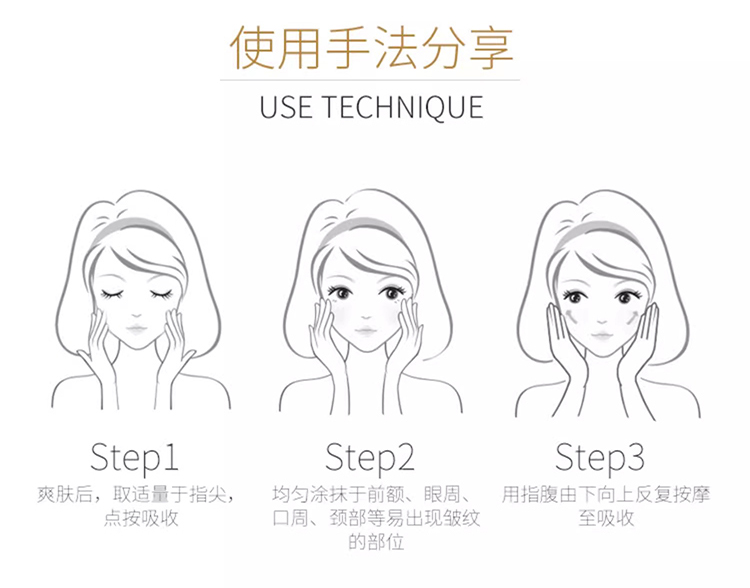 使用手法分享

USE TECHNIQUE

Step1

爽肤后，取适量于指尖，点按吸收

Step2

均匀涂抹于前额、眼周、口周、颈部等易出现皱纹的部位

Step3

用指腹由下向上反复按摩至吸收