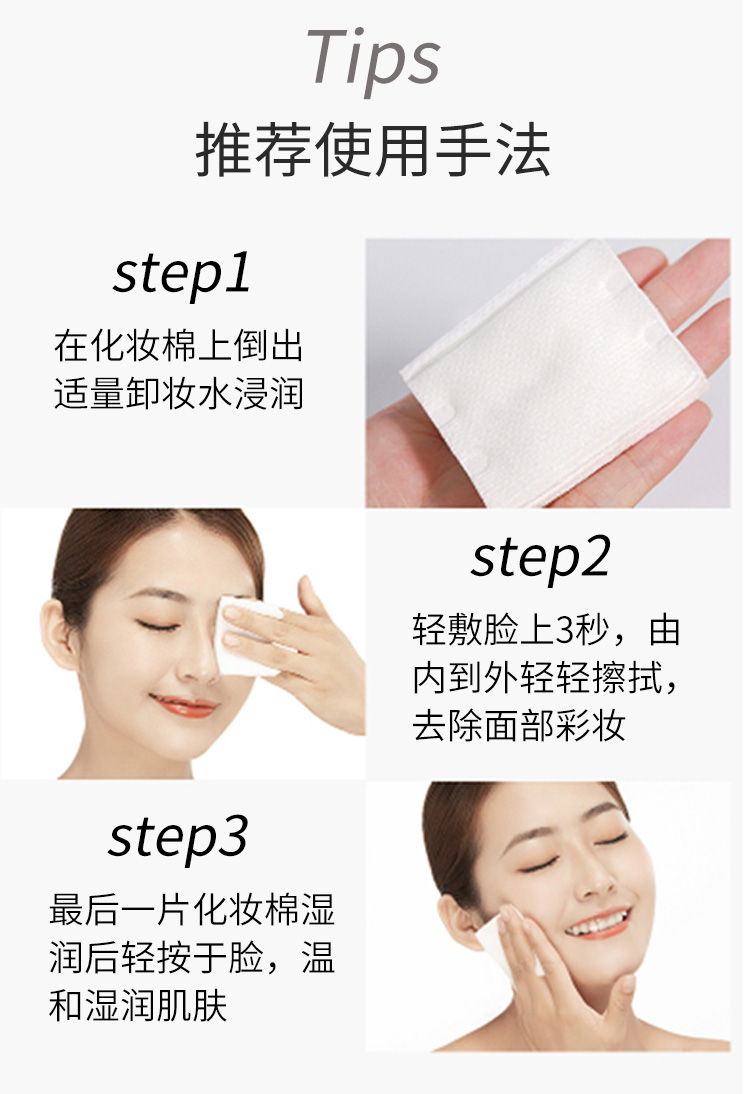 Tips
推荐使用手法

step1
在化妆棉上倒出适量卸妆水浸润

step2
轻敷脸上3秒，由内到外轻轻擦拭，去除面部彩妆

step3
最后一片化妆棉湿润后轻按于脸，温和湿润肌肤