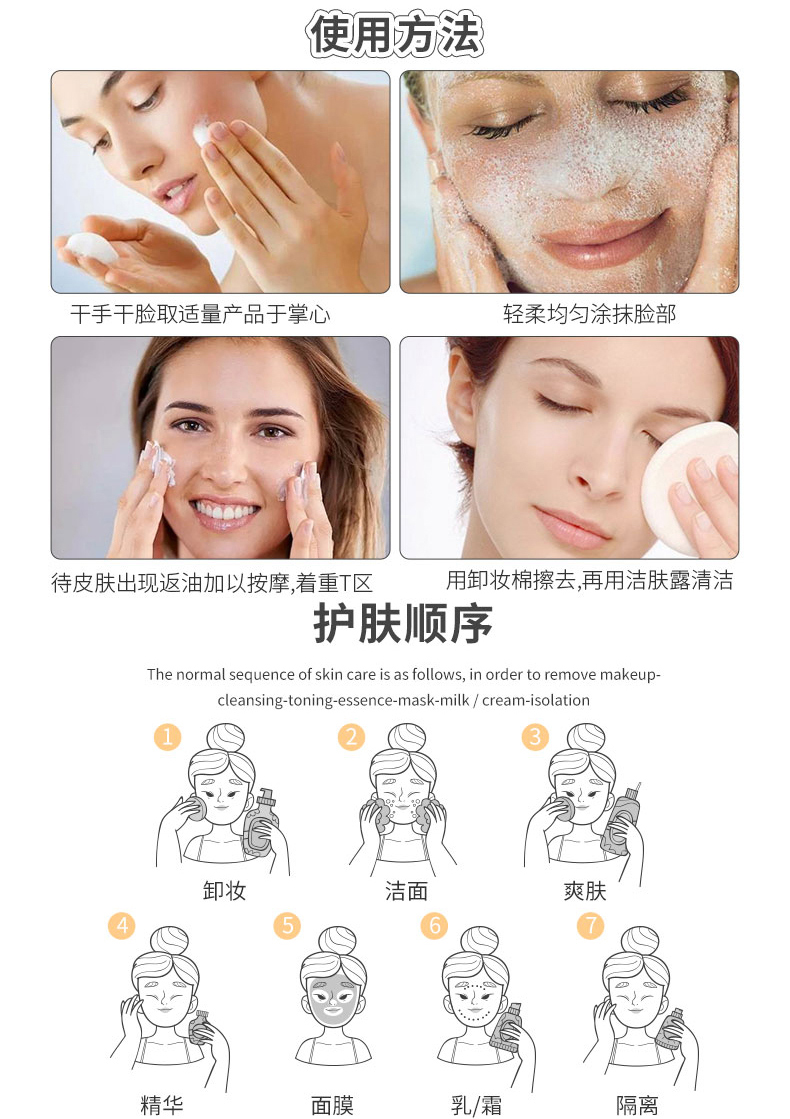 使用方法

干手干脸取适量产品于掌心

轻柔均匀涂抹脸部

待皮肤出现返油加以按摩,着重T区

用卸妆棉擦去,再用洁肤露清洁

护肤顺序

The normal sequence of skin care is as follows, in order to remove makeup-cleansing-toning-essence-mask-milk / cream-isolation

1
卸妆

2
洁面

3
爽肤

4
精华

5
面膜

6
乳/霜

7
隔离