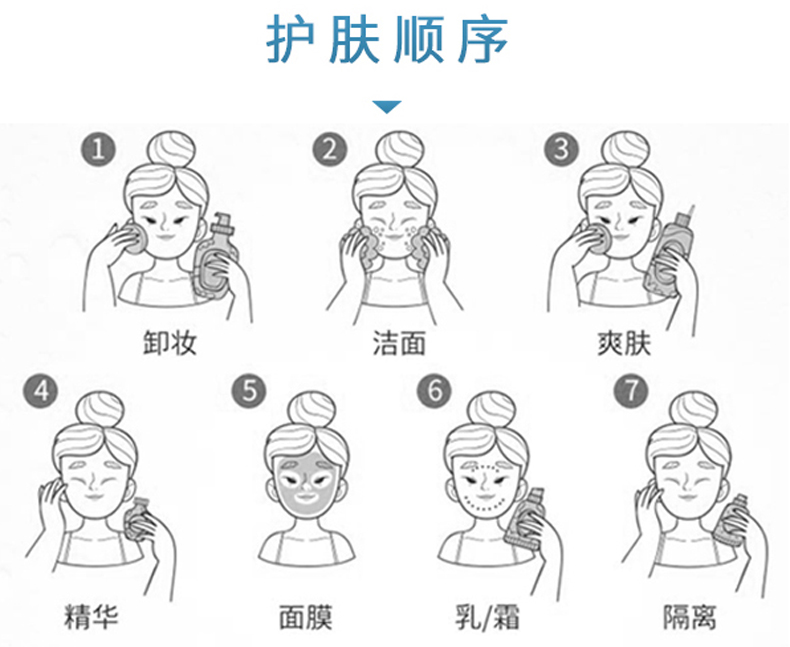 护肤顺序

1 卸妆

2 洁面

3 爽肤

4 精华

5 面膜

6 乳/霜

7 隔离