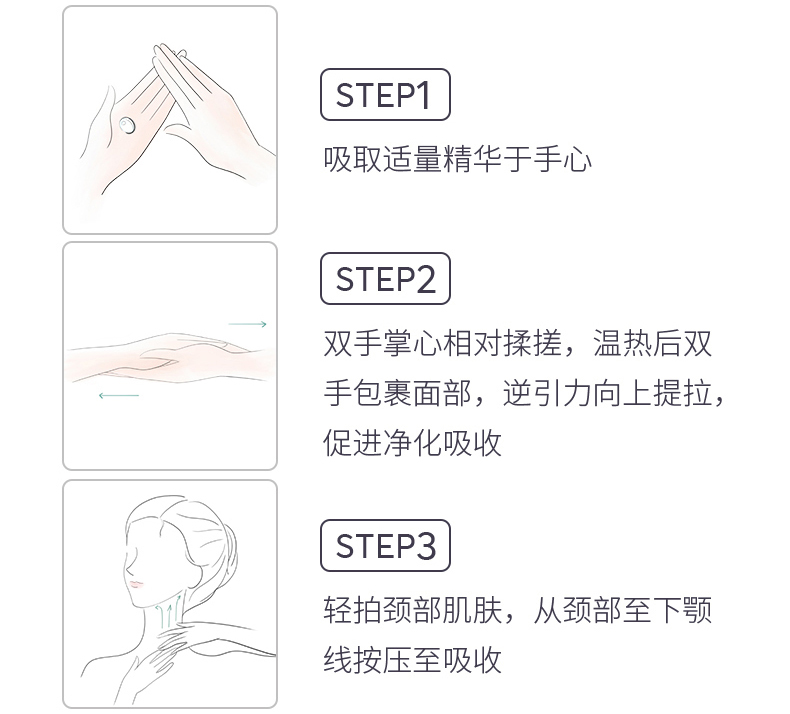 STEP1

吸取适量精华于手心

STEP2

双手掌心相对揉搓，温热后双手包裹面部，逆引力向上提拉，促进净化吸收

STEP3

轻拍颈部肌肤，从颈部至下颚线按压至吸收