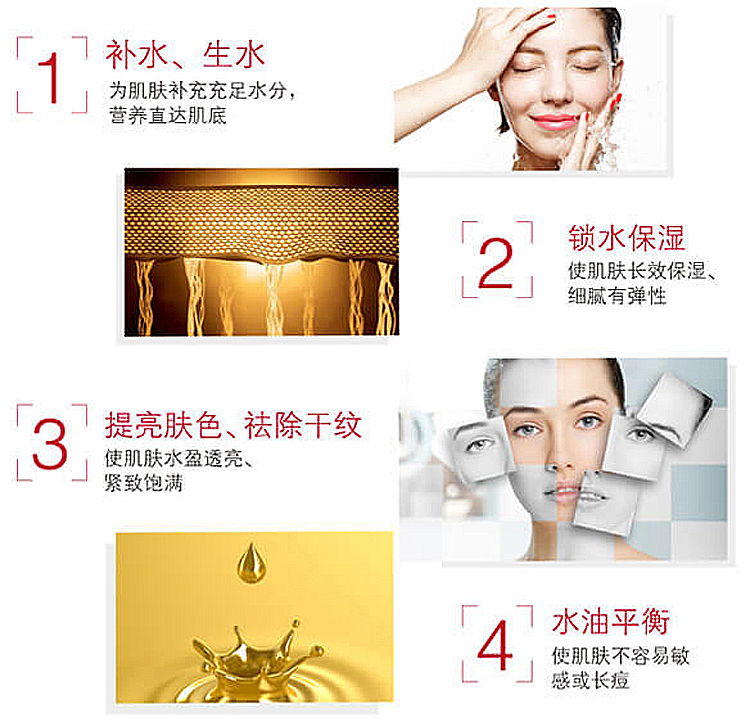 1

补水、生水

为肌肤补充充足水分，营养直达肌底

2

锁水保湿

使肌肤长效保湿、细腻有弹性

3

提亮肤色、祛除干纹

使肌肤水盈透亮、紧致饱满

4

水油平衡

使肌肤不容易敏感或长痘