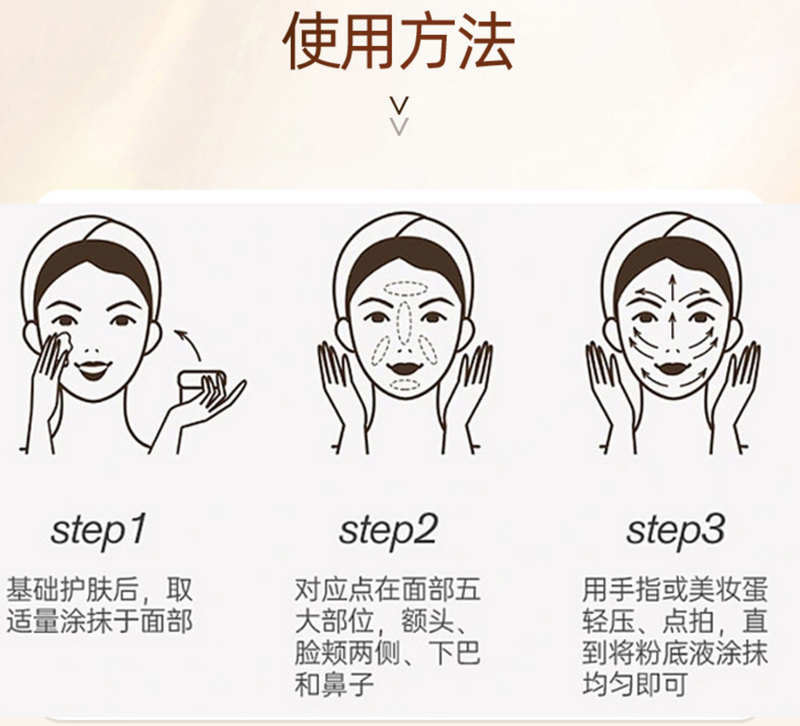 使用方法

step1

基础护肤后，取适量涂抹于面部

step2

对应点在面部五大部位，额头、脸颊两侧、下巴和鼻子

step3

用手指或美妆蛋轻压、点拍，直到将粉底液涂抹均匀即可