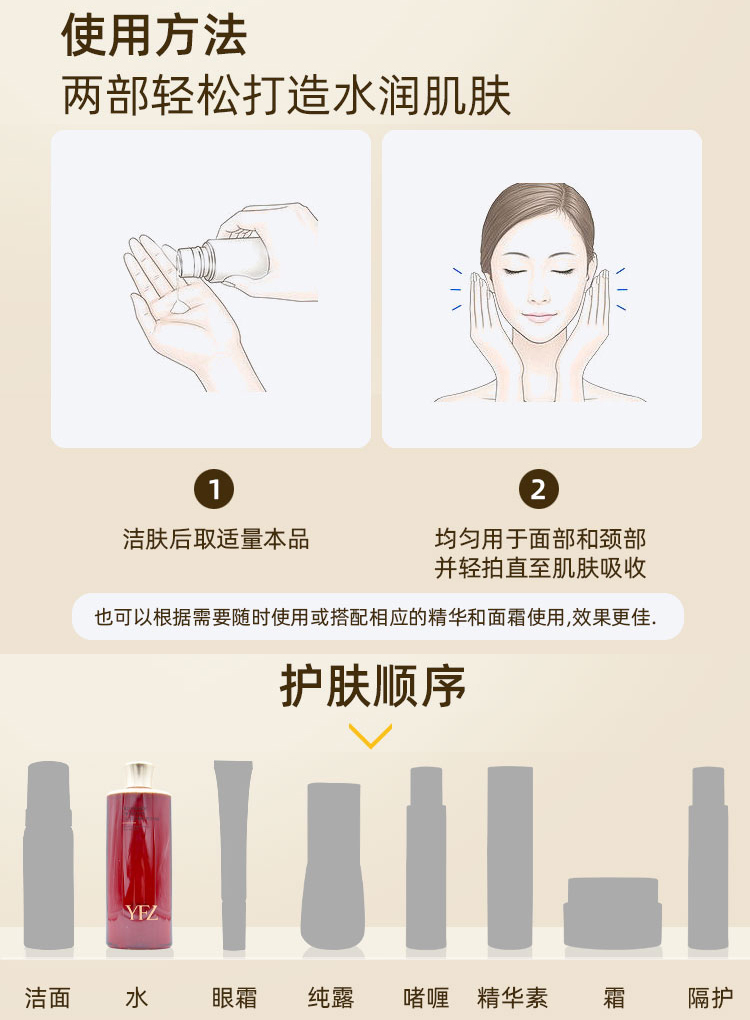 使用方法
两部轻松打造水润肌肤

1
洁肤后取适量本品

2
均匀用于面部和颈部并轻拍直至肌肤吸收

也可以根据需要随时使用或搭配相应的精华和面霜使用,效果更佳.

护肤顺序

YFZ

洁面 水 眼霜 纯露 啫喱 精华素 霜 隔护