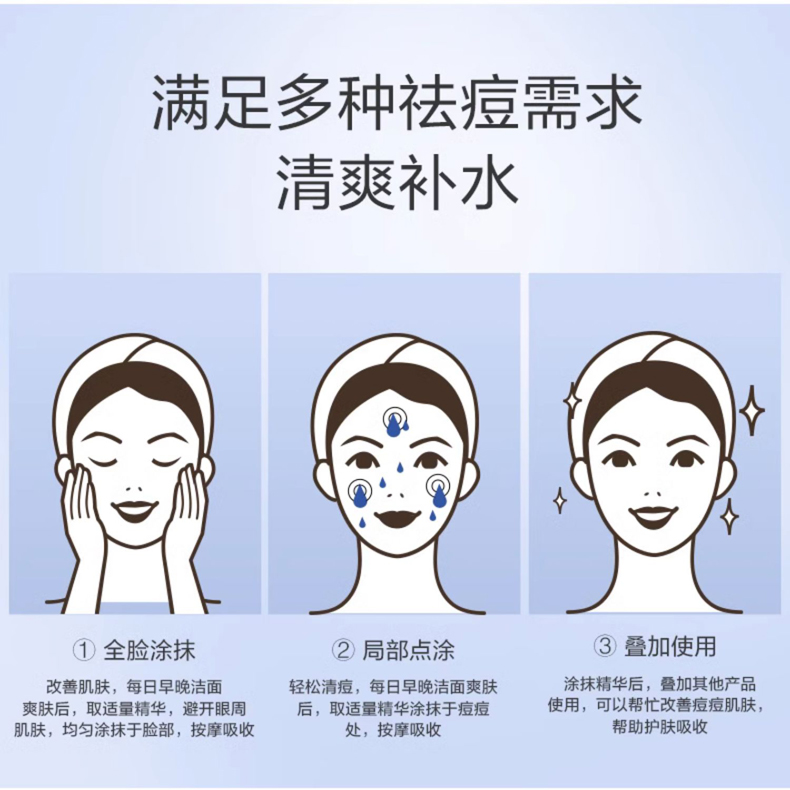 满足多种祛痘需求
清爽补水

① 全脸涂抹

改善肌肤，每日早晚洁面爽肤后，取适量精华，避开眼周肌肤，均匀涂抹于脸部，按摩吸收

② 局部点涂

轻松清痘，每日早晚洁面爽肤后，取适量精华涂抹于痘痘处，按摩吸收

③ 叠加使用

涂抹精华后，叠加其他产品使用，可以帮忙改善痘痘肌肤，帮助护肤吸收