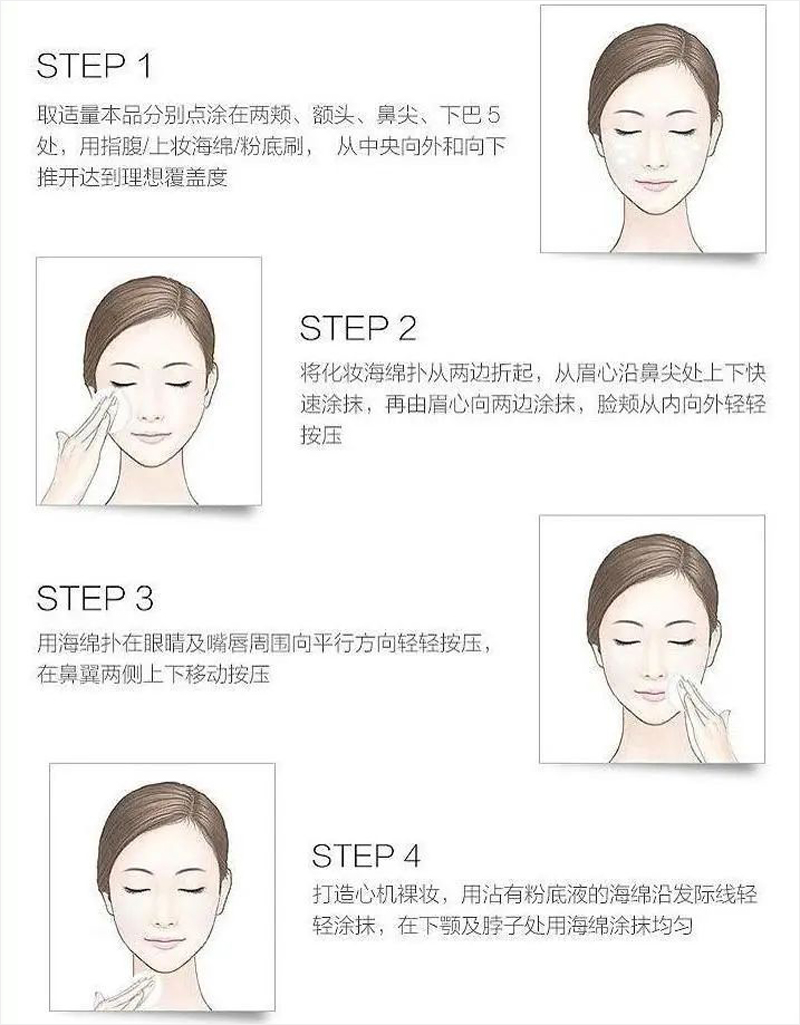 STEP 1
取适量本品分别点涂在两颊、额头、鼻尖、下巴 5 处，用指腹/上妆海绵/粉底刷， 从中央向外和向下推开达到理想覆盖度

STEP 2
将化妆海绵扑从两边折起，从眉心沿鼻尖处上下快速涂抹，再由眉心向两边涂抹，脸颊从内向外轻轻按压

STEP 3
用海绵扑在眼睛及嘴唇周围向平行方向轻轻按压，在鼻翼两侧上下移动按压

STEP 4
打造心机裸妆，用沾有粉底液的海绵沿发际线轻轻涂抹，在下颚及脖子处用海绵涂抹均匀