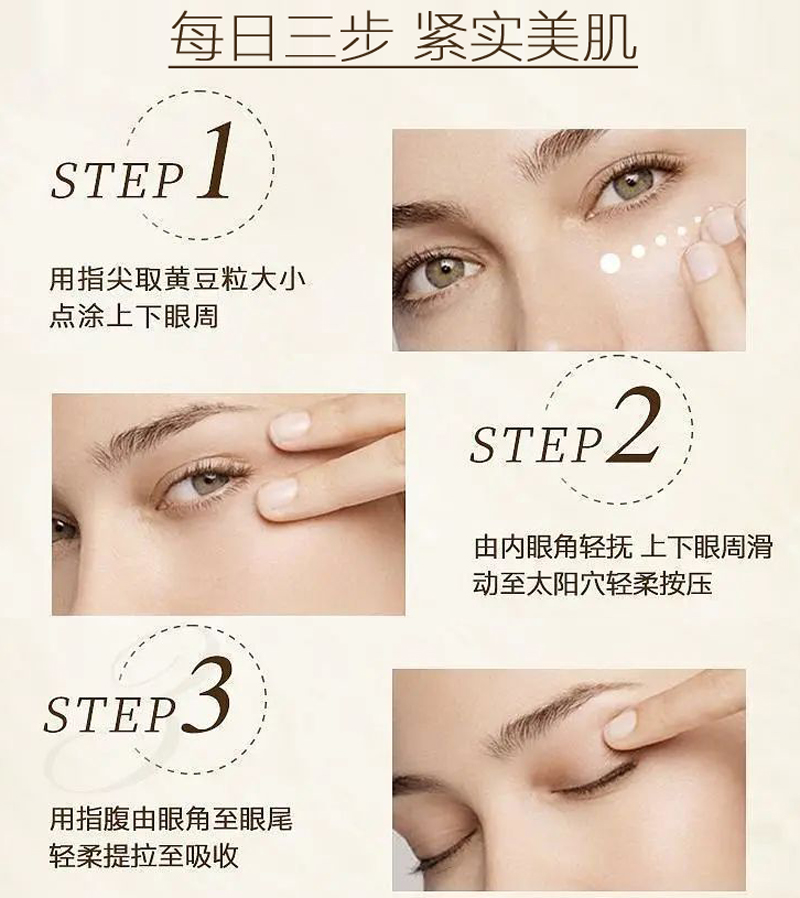 每日三步 紧实美肌

STEP 1

用指尖取黄豆粒大小点涂上下眼周

STEP 2

由内眼角轻抚 上下眼周滑动至太阳穴轻柔按压

STEP 3

用指腹由眼角至眼尾轻柔提拉至吸收