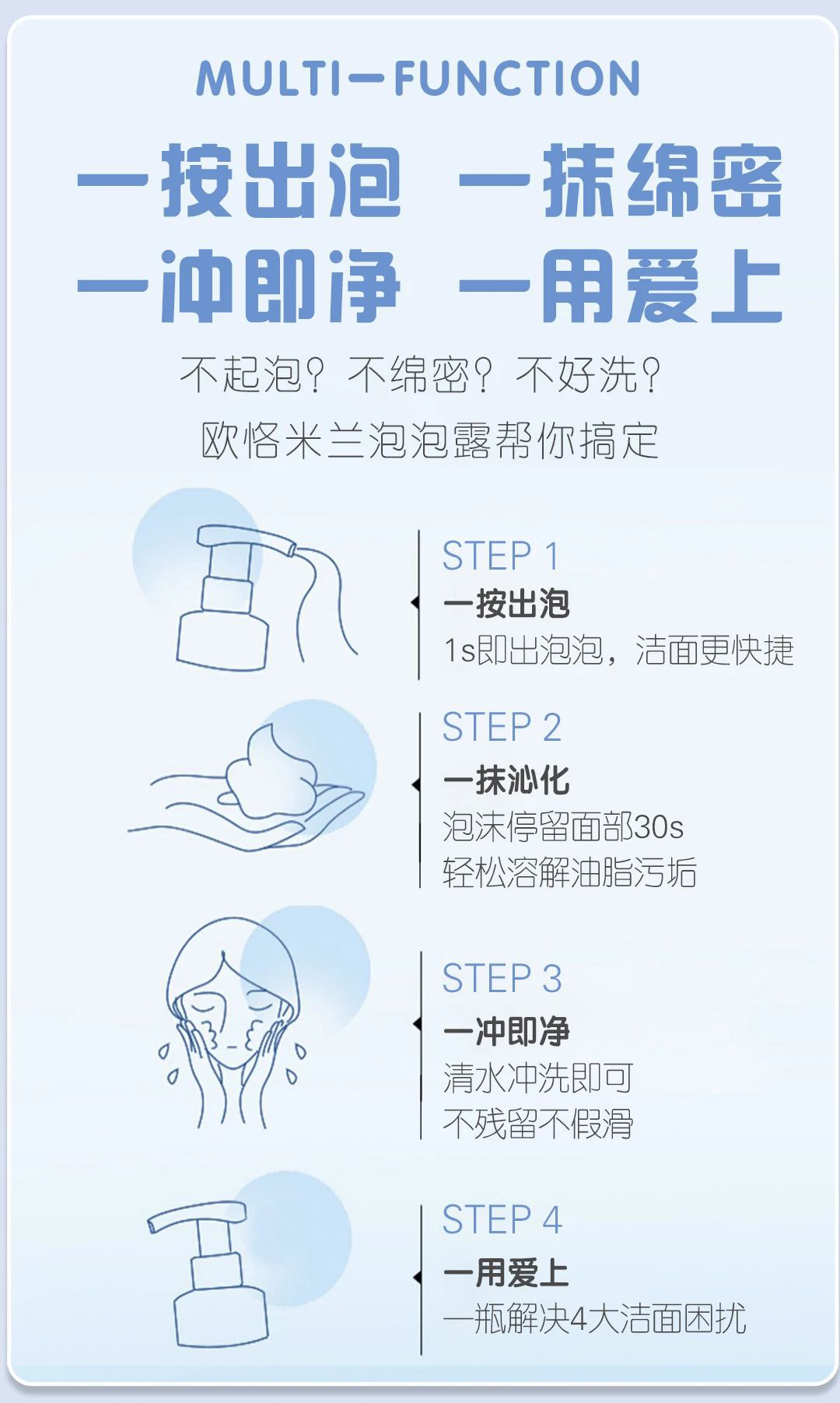 MULTI—FUNCTION

一按出泡 一抹绵密
一冲即净 一用爱上

不起泡？不绵密？不好洗？
欧恪米兰泡泡露帮你搞定

STEP 1
一按出泡
1s即出泡泡，洁面更快捷

STEP 2
一抹沁化
泡沫停留面部30s
轻松溶解油脂污垢

STEP 3
一冲即净
清水冲洗即可
不残留不假滑

STEP 4
一用爱上
一瓶解决4大洁面困扰