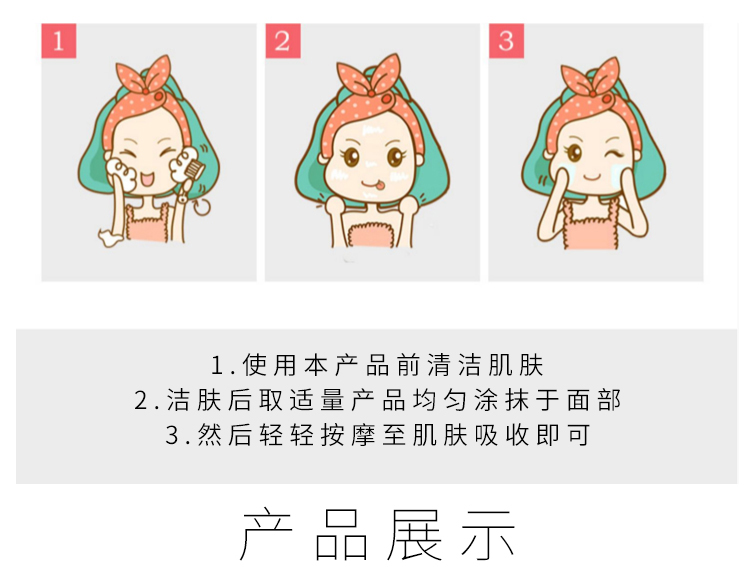 1

2

3

1.使用本产品前清洁肌肤
2.洁肤后取适量产品均匀涂抹于面部
3.然后轻轻按摩至肌肤吸收即可

产品展示