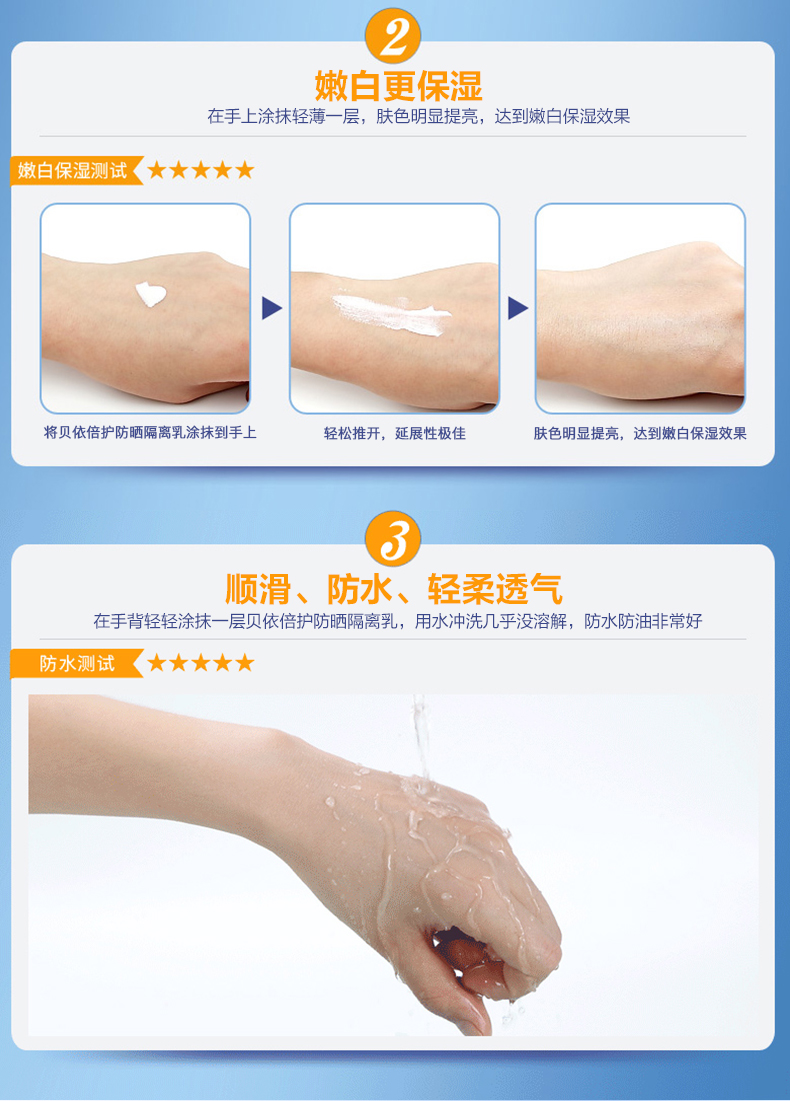 2

嫩白更保湿

在手上涂抹轻薄一层，肤色明显提亮，达到嫩白保湿效果

嫩白保湿测试 ★★★★★

将贝依倍护防晒隔离乳涂抹到手上

轻松推开，延展性极佳

肤色明显提亮，达到嫩白保湿效果

3

顺滑、防水、轻柔透气

在手背轻轻涂抹一层贝依倍护防晒隔离乳，用水冲洗几乎没溶解，防水防油非常好

防水测试 ★★★★★