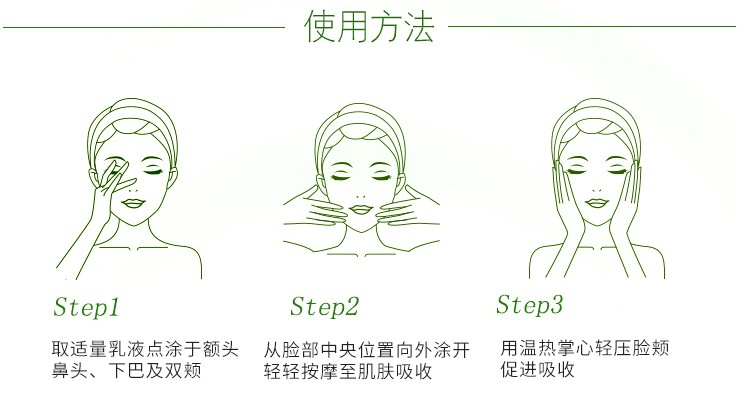 使用方法

Step1

取适量乳液点涂于额头鼻头、下巴及双颊

Step2

从脸部中央位置向外涂开轻轻按摩至肌肤吸收

Step3

用温热掌心轻压脸颊促进吸收