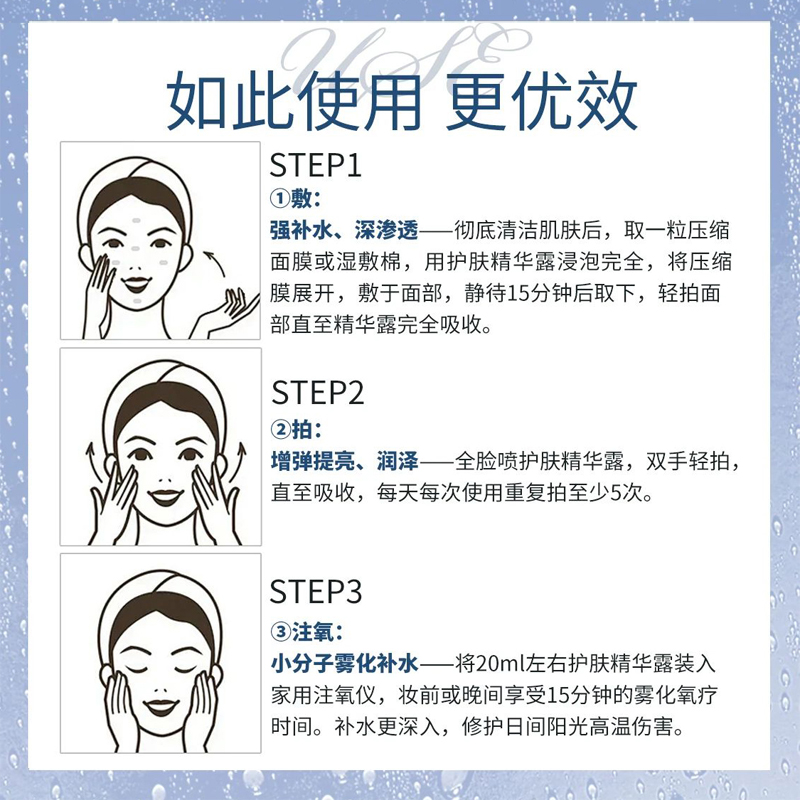 USE

如此使用 更优效

STEP1

①敷：

强补水、深渗透——彻底清洁肌肤后，取一粒压缩面膜或湿敷棉，用护肤精华露浸泡完全，将压缩膜展开，敷于面部，静待15分钟后取下，轻拍面部直至精华露完全吸收。

STEP2

②拍：

增弹提亮、润泽——全脸喷护肤精华露，双手轻拍，直至吸收，每天每次使用重复拍至少5次。

STEP3

③注氧：

小分子雾化补水——将20ml左右护肤精华露装入家用注氧仪，妆前或晚间享受15分钟的雾化氧疗时间。补水更深入，修护日间阳光高温伤害。